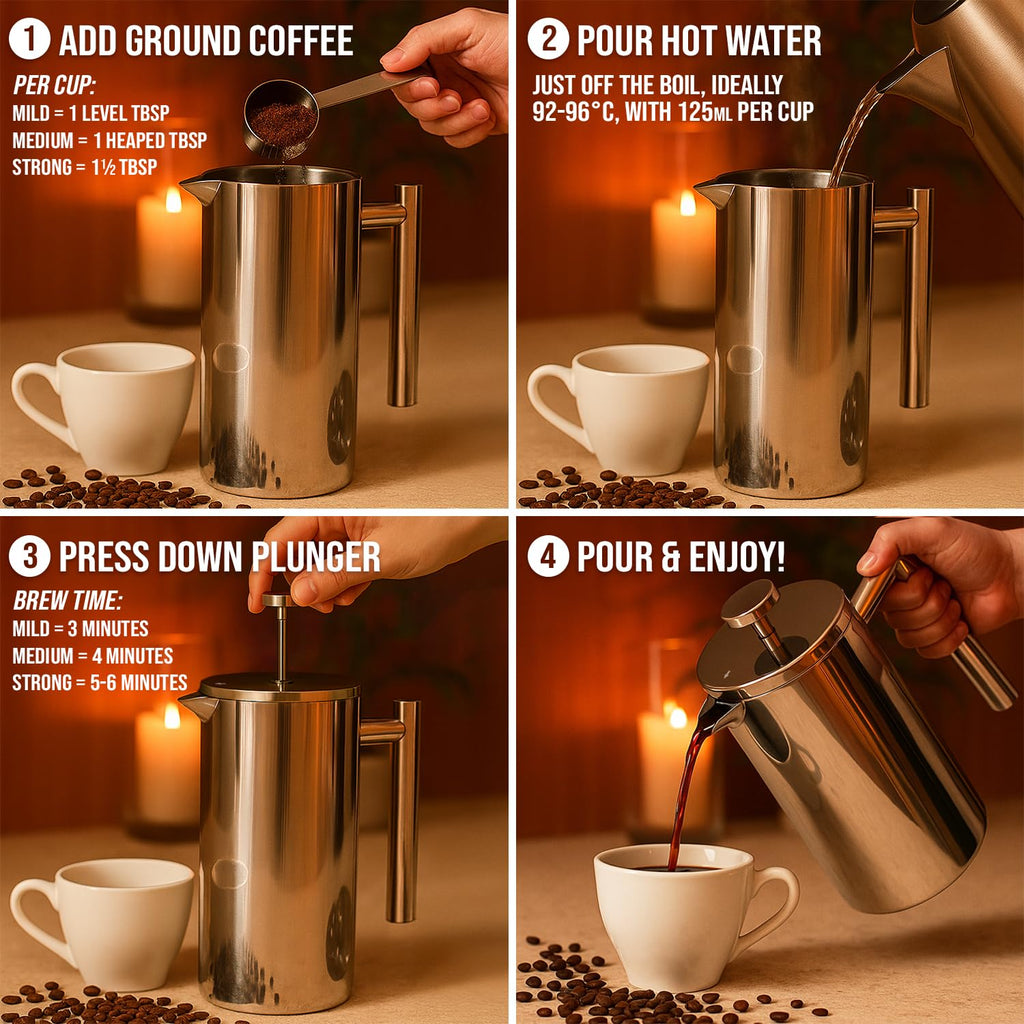 1 ADD GROUND COFFEE

PER CUP:
MILD = 1 LEVEL TBSP
MEDIUM = 1 HEAPED TBSP
STRONG = 1½ TBSP

2 POUR HOT WATER

JUST OFF THE BOIL, IDEALLY 92-96°C, WITH 125ML PER CUP

3 PRESS DOWN PLUNGER

BREW TIME:
MILD = 3 MINUTES
MEDIUM = 4 MINUTES
STRONG = 5-6 MINUTES

4 POUR & ENJOY!